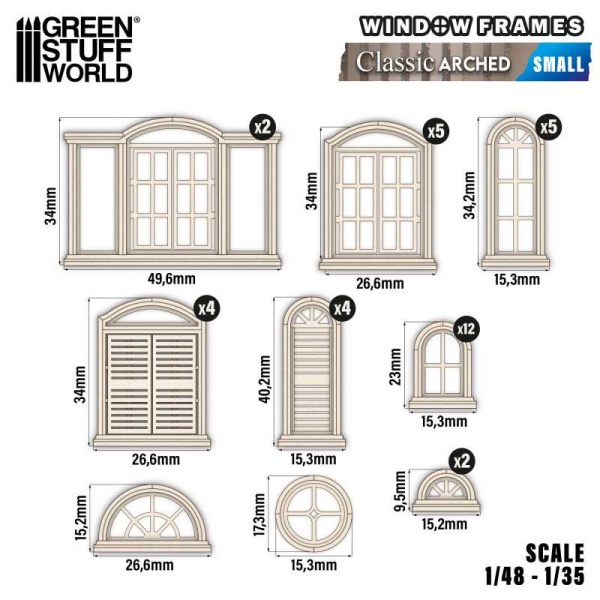 GREEN STUFF WORLD®

WINDOW FRAMES
Classic ARCHED SMALL

x2
34mm
49,6mm

x5
34mm
26,6mm

x5
34,2mm
15,3mm

x4
34mm
26,6mm

x4
40,2mm
15,3mm

x12
23mm
15,3mm

15,2mm
26,6mm

17,3mm
15,3mm

x2
9,5mm
15,2mm

SCALE
1/48 - 1/35